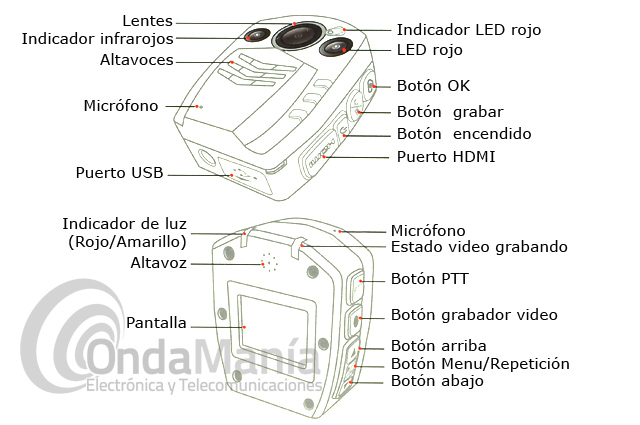 Lentes
Indicador infrarojos
Altavoces
Micrófono
Puerto USB
Indicador LED rojo
LED rojo
Botón OK
Botón grabar
Botón encendido
Puerto HDMI

Indicador de luz (Rojo/Amarillo)
Altavoz
Pantalla
Micrófono
Estado video grabando
Botón PTT
Botón grabador video
Botón arriba
Botón Menu/Repetición
Botón abajo

OndaManía
Electrónica y Telecomunicaciones