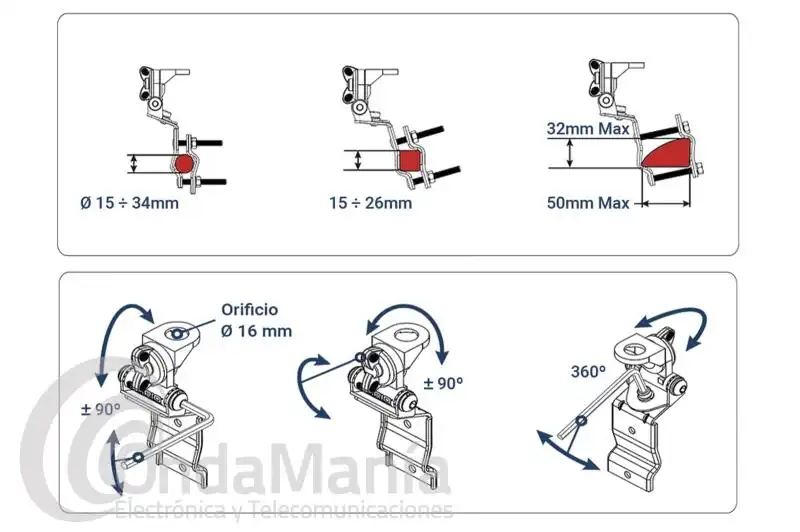 Ø 15 ÷ 34mm

15 ÷ 26mm

32mm Max

50mm Max

Orificio Ø 16 mm

± 90°

± 90°

360°

OndaManía
Electrónica y Telecomunicaciones